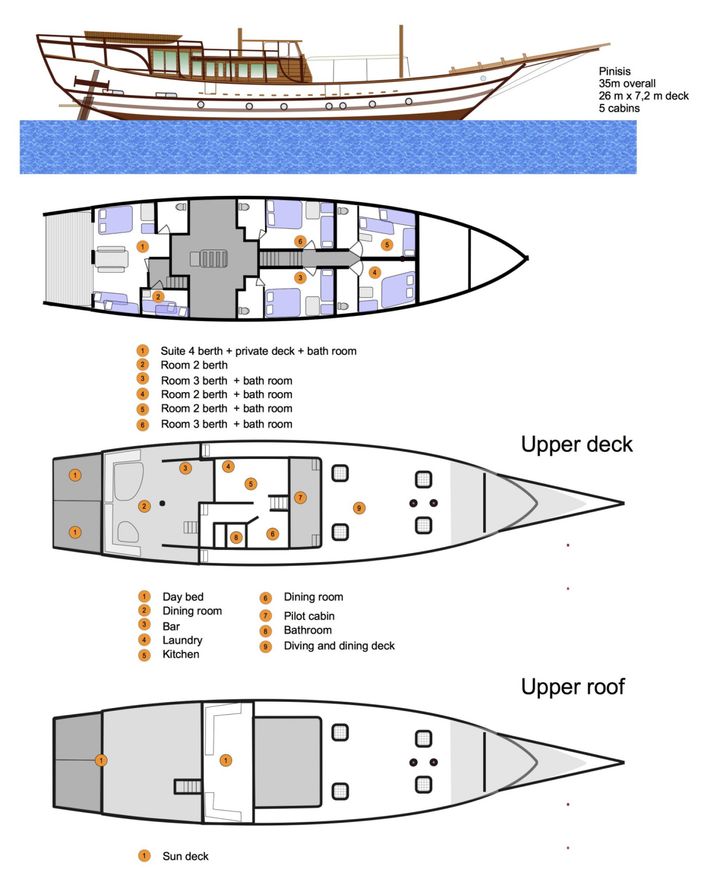 Pinisis
35m overall
26 m x 7,2 m deck
5 cabins

1
2
3
4
5
6

1 Suite 4 berth + private deck + bath room
2 Room 2 berth
3 Room 3 berth + bath room
4 Room 2 berth + bath room
5 Room 2 berth + bath room
6 Room 3 berth + bath room

Upper deck

1
1
2
3
4
5
6
7
8
9

1 Day bed
2 Dining room
3 Bar
4 Laundry
5 Kitchen
6 Dining room
7 Pilot cabin
8 Bathroom
9 Diving and dining deck

Upper roof

1
1

1 Sun deck